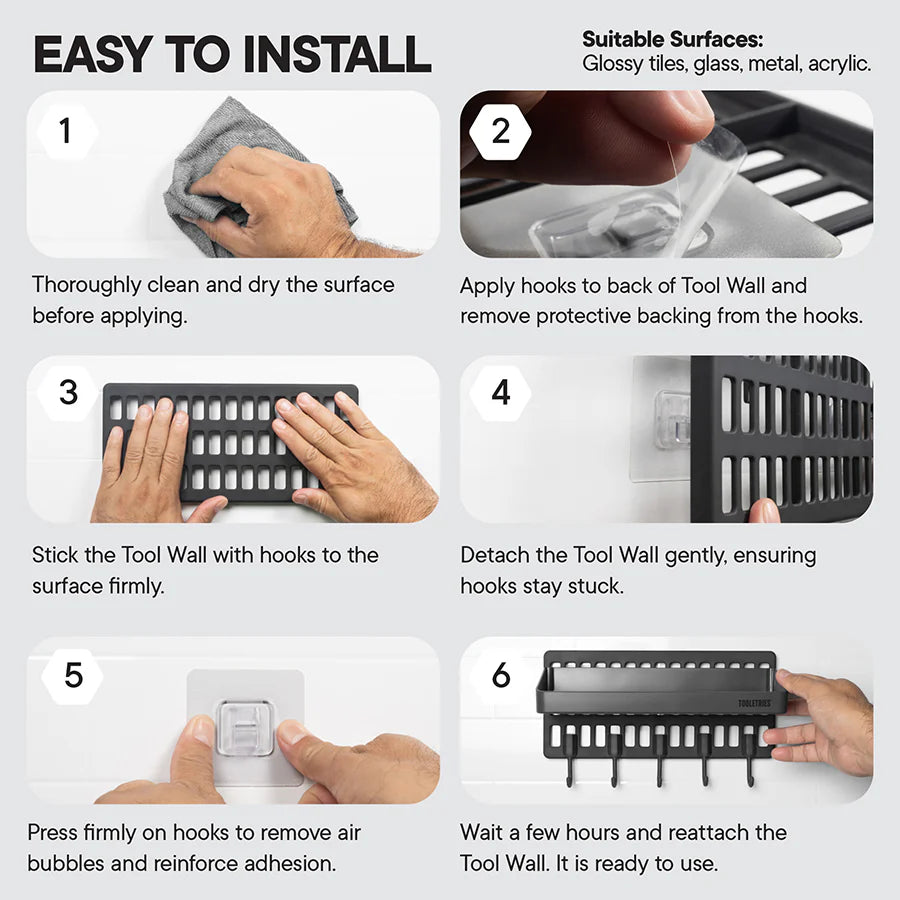 EASY TO INSTALL

Suitable Surfaces:
Glossy tiles, glass, metal, acrylic.

1

Thoroughly clean and dry the surface before applying.

2

Apply hooks to back of Tool Wall and remove protective backing from the hooks.

3

Stick the Tool Wall with hooks to the surface firmly.

4

Detach the Tool Wall gently, ensuring hooks stay stuck.

5

Press firmly on hooks to remove air bubbles and reinforce adhesion.

6

TOOLETRIES

Wait a few hours and reattach the Tool Wall. It is ready to use.